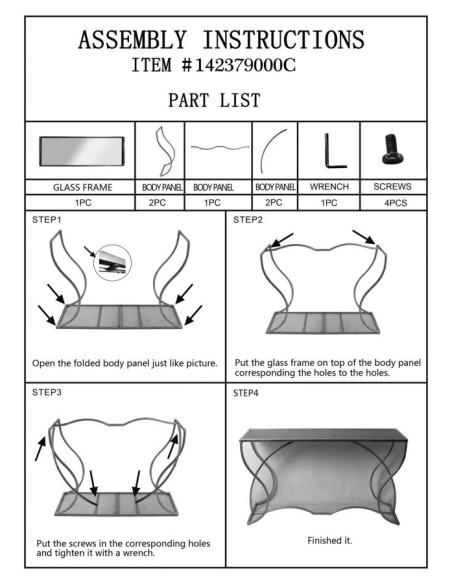 ASSEMBLY INSTRUCTIONS
ITEM #142379000C

PART LIST

| GLASS FRAME | BODY PANEL | BODY PANEL | BODY PANEL | WRENCH | SCREWS |
|---|---|---|---|---|---|
| 1PC | 2PC | 1PC | 2PC | 1PC | 4PCS |

STEP1

Open the folded body panel just like picture.

STEP2

Put the glass frame on top of the body panel corresponding the holes to the holes.

STEP3

Put the screws in the corresponding holes and tighten it with a wrench.

STEP4

Finished it.