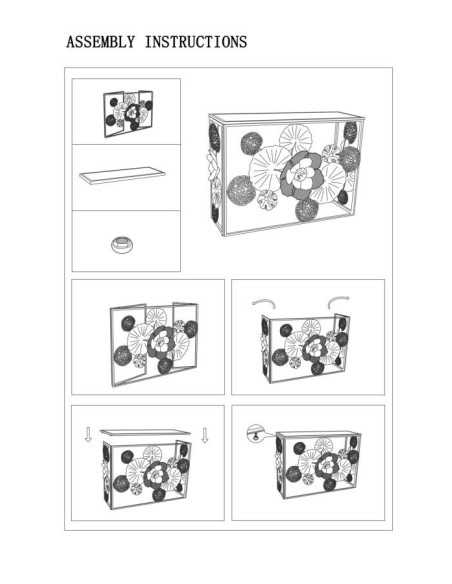 ASSEMBLY INSTRUCTIONS