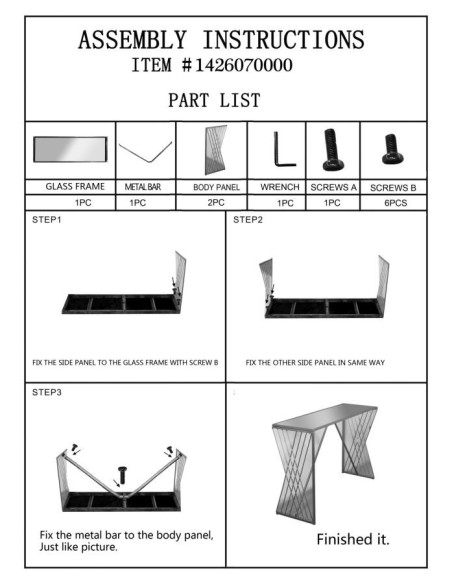 ASSEMBLY INSTRUCTIONS
ITEM #1426070000

PART LIST

| GLASS FRAME | METAL BAR | BODY PANEL | WRENCH | SCREWS A | SCREWS B |
|---|---|---|---|---|---|
| 1PC | 1PC | 2PC | 1PC | 1PC | 6PCS |

STEP1

FIX THE SIDE PANEL TO THE GLASS FRAME WITH SCREW B

STEP2

FIX THE OTHER SIDE PANEL IN SAME WAY

STEP3

Fix the metal bar to the body panel, Just like picture.

Finished it.