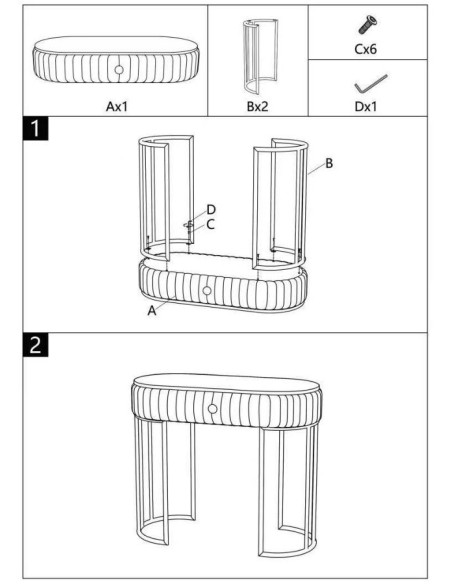 Ax1

Bx2

Cx6

Dx1

1

B

D

C

A

2