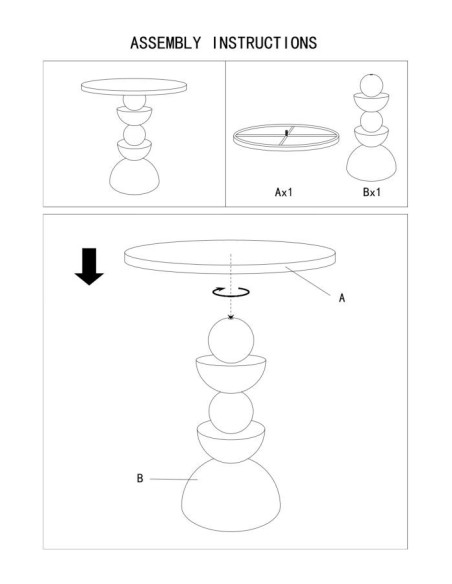 ASSEMBLY INSTRUCTIONS

Ax1

Bx1

A

B