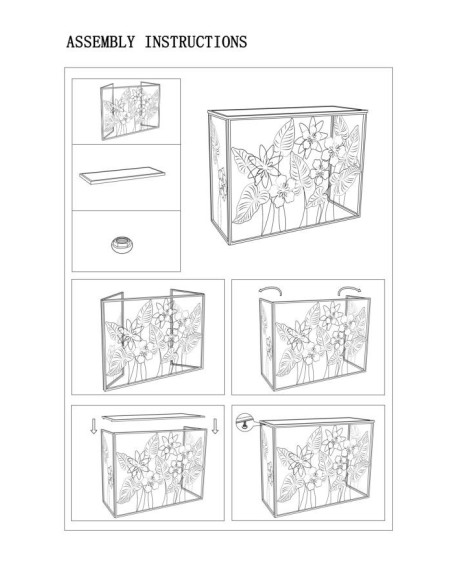 ASSEMBLY INSTRUCTIONS