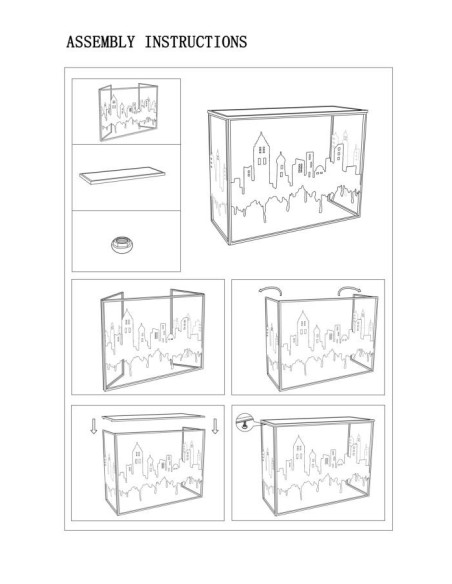 ASSEMBLY INSTRUCTIONS