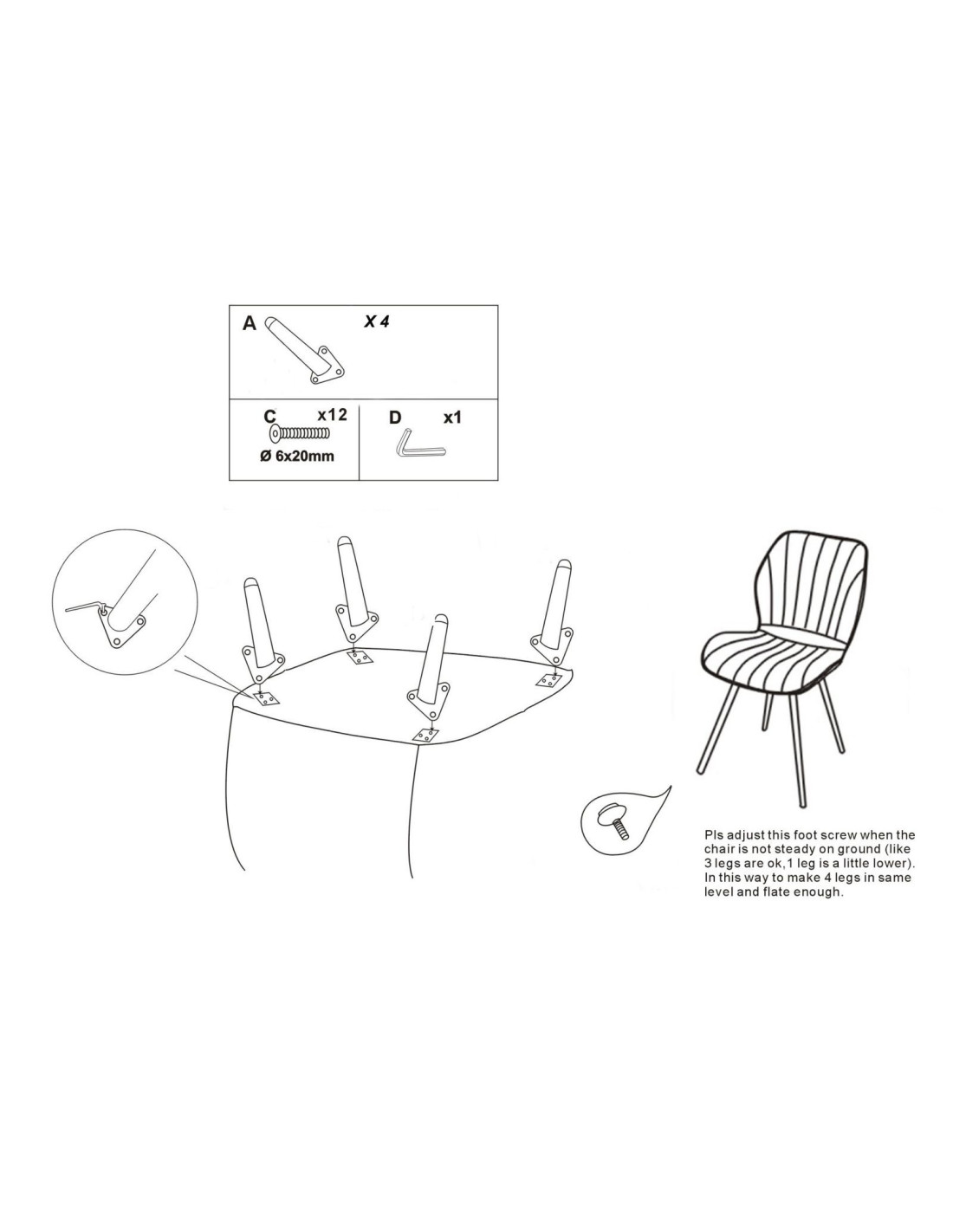 A X 4

C x12
Ø 6x20mm

D x1

Pls adjust this foot screw when the chair is not steady on ground (like 3 legs are ok,1 leg is a little lower). In this way to make 4 legs in same level and flate enough.