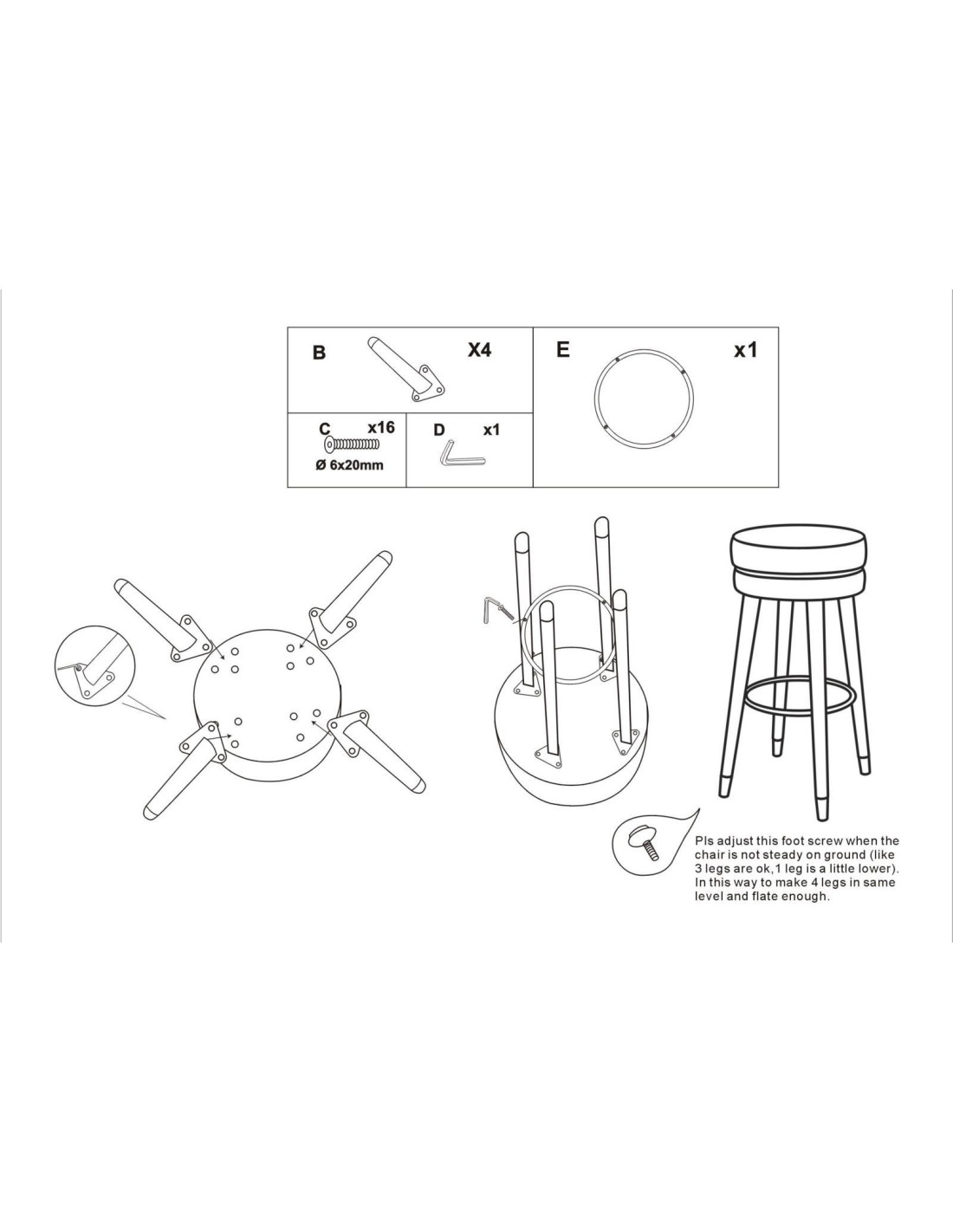 B X4

E x1

C x16
Ø 6x20mm

D x1

Pls adjust this foot screw when the chair is not steady on ground (like 3 legs are ok,1 leg is a little lower). In this way to make 4 legs in same level and flate enough.