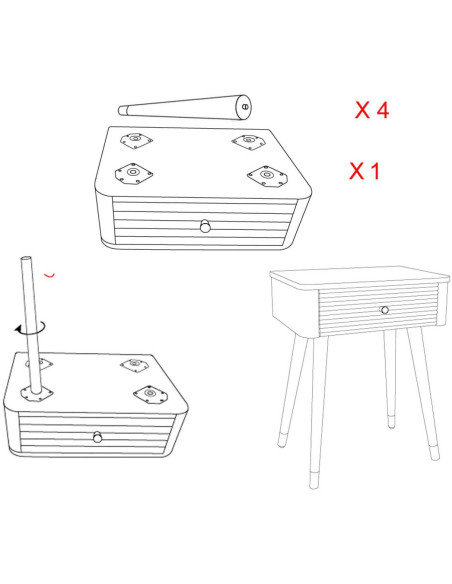 X 4

X 1