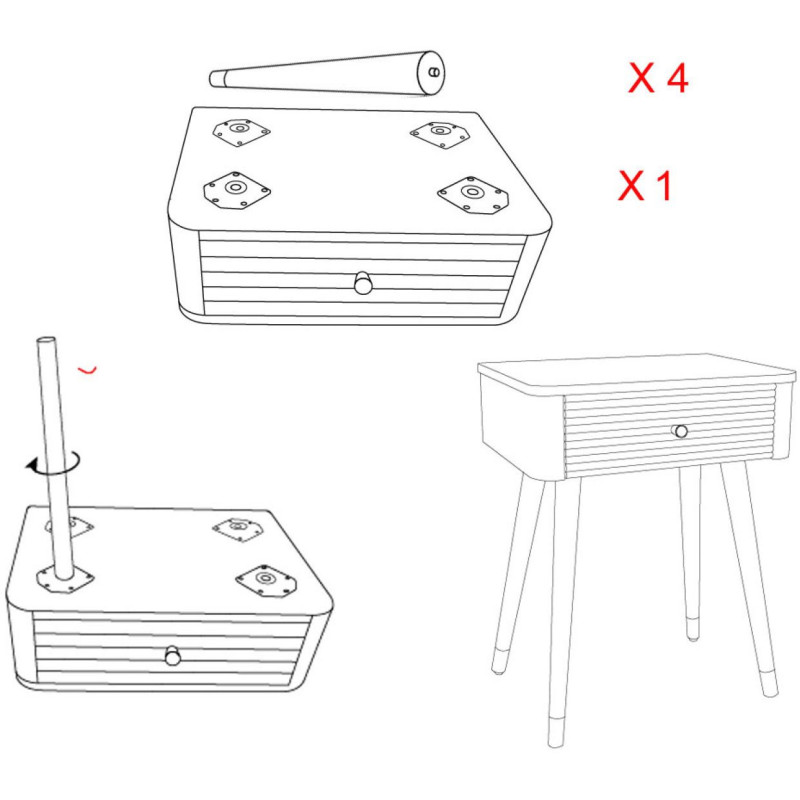 X 4

X 1