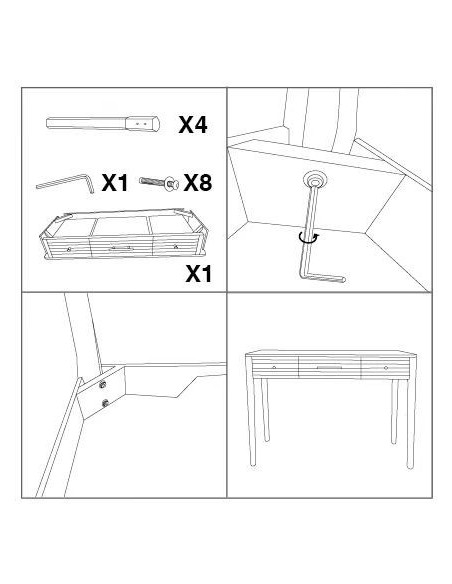 X4

X1

X8

X1